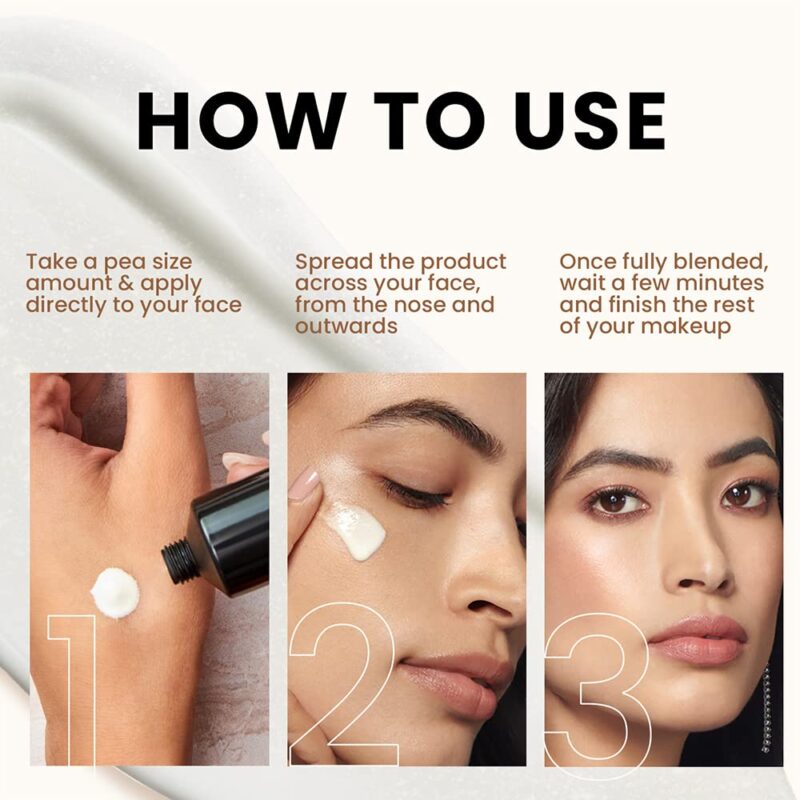 HOW TO USE

Take a pea size amount & apply directly to your face

Spread the product across your face, from the nose and outwards

Once fully blended, wait a few minutes and finish the rest of your makeup

1

2

3