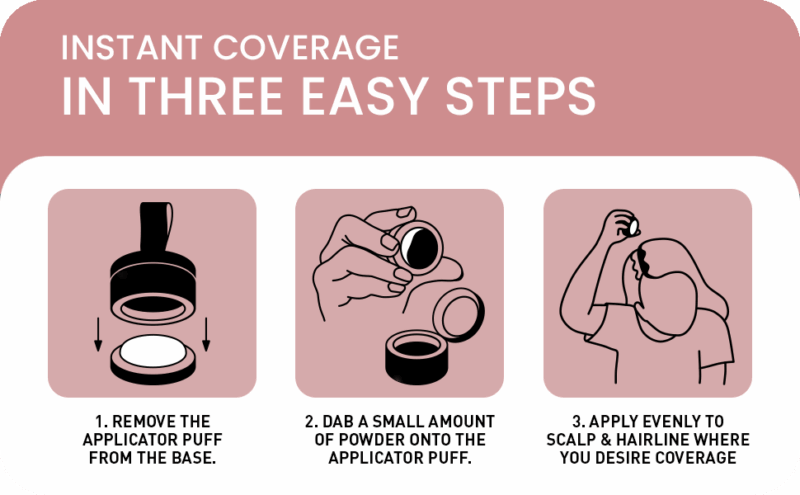 INSTANT COVERAGE
IN THREE EASY STEPS

1. REMOVE THE APPLICATOR PUFF FROM THE BASE.

2. DAB A SMALL AMOUNT OF POWDER ONTO THE APPLICATOR PUFF.

3. APPLY EVENLY TO SCALP & HAIRLINE WHERE YOU DESIRE COVERAGE